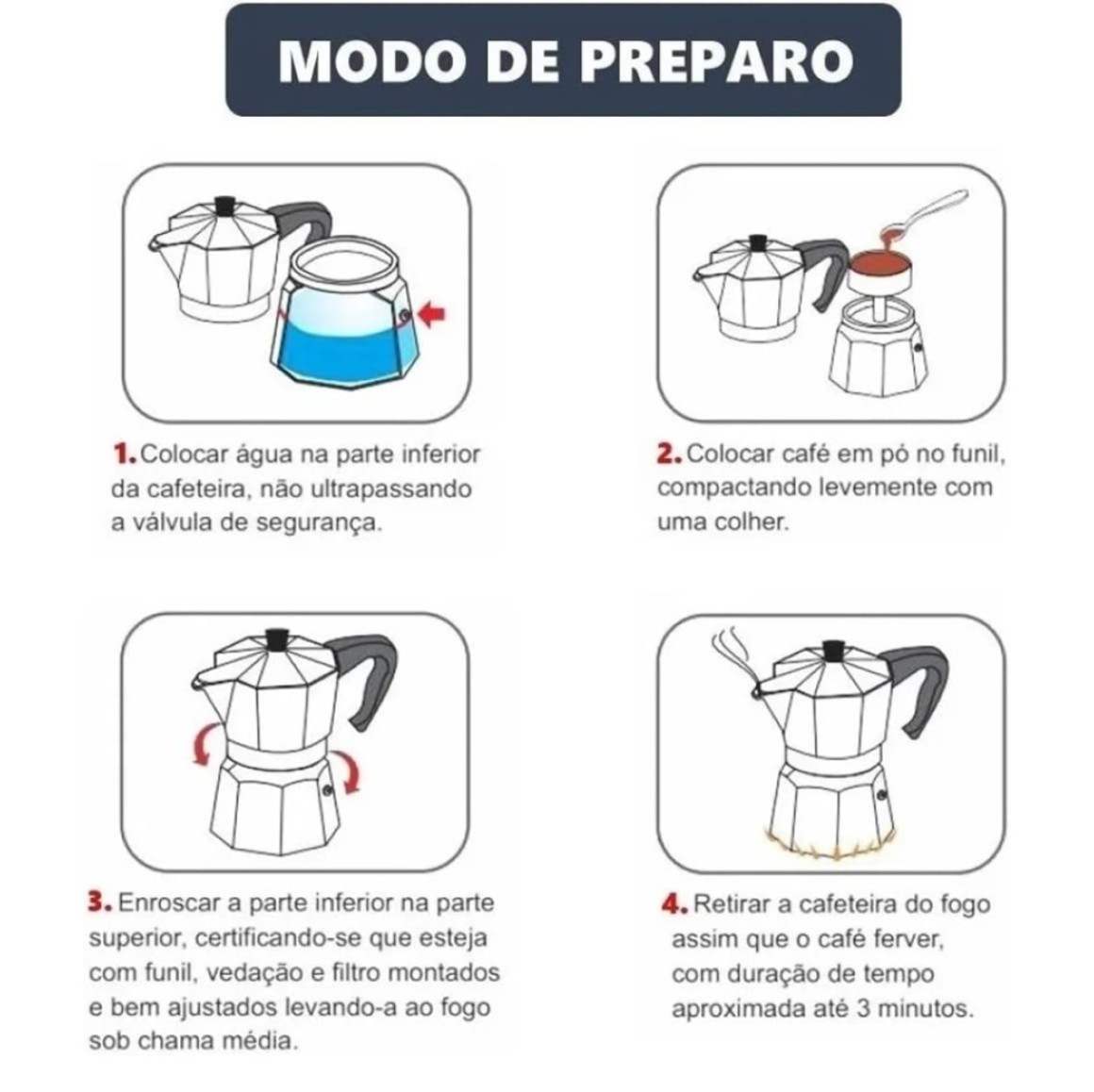 MODO DE PREPARO

1. Colocar água na parte inferior da cafeteira, não ultrapassando a válvula de segurança.

2. Colocar café em pó no funil, compactando levemente com uma colher.

3. Enroscar a parte inferior na parte superior, certificando-se que esteja com funil, vedação e filtro montados e bem ajustados levando-a ao fogo sob chama média.

4. Retirar a cafeteira do fogo assim que o café ferver, com duração de tempo aproximada até 3 minutos.