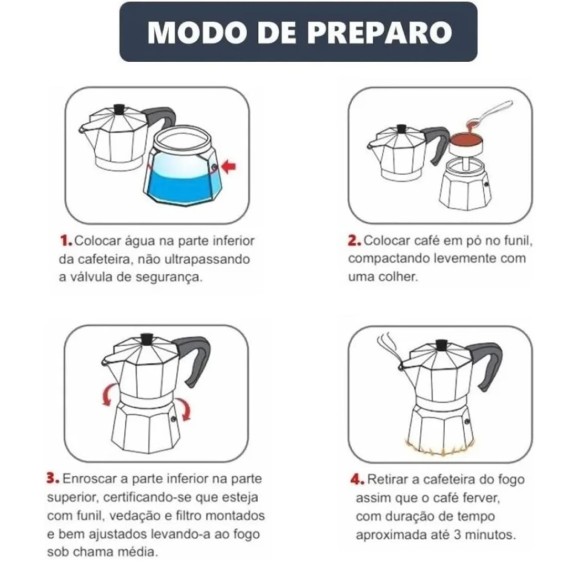 MODO DE PREPARO

1. Colocar água na parte inferior da cafeteira, não ultrapassando a válvula de segurança.

2. Colocar café em pó no funil, compactando levemente com uma colher.

3. Enroscar a parte inferior na parte superior, certificando-se que esteja com funil, vedação e filtro montados e bem ajustados levando-a ao fogo sob chama média.

4. Retirar a cafeteira do fogo assim que o café ferver, com duração de tempo aproximada até 3 minutos.