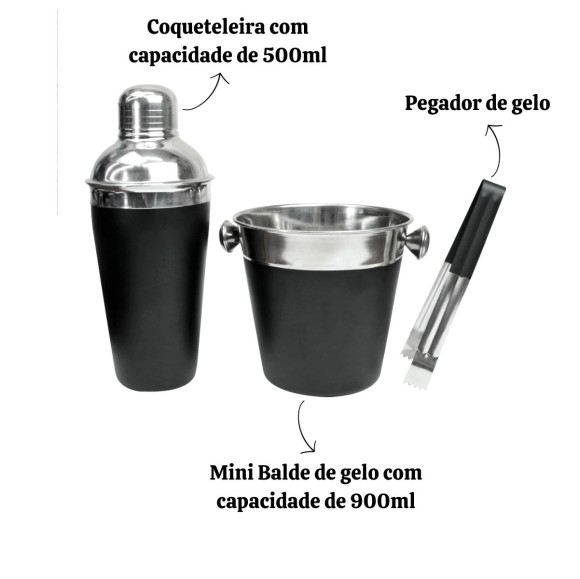 Coqueteleira com capacidade de 500ml

Pegador de gelo

Mini Balde de gelo com capacidade de 900ml