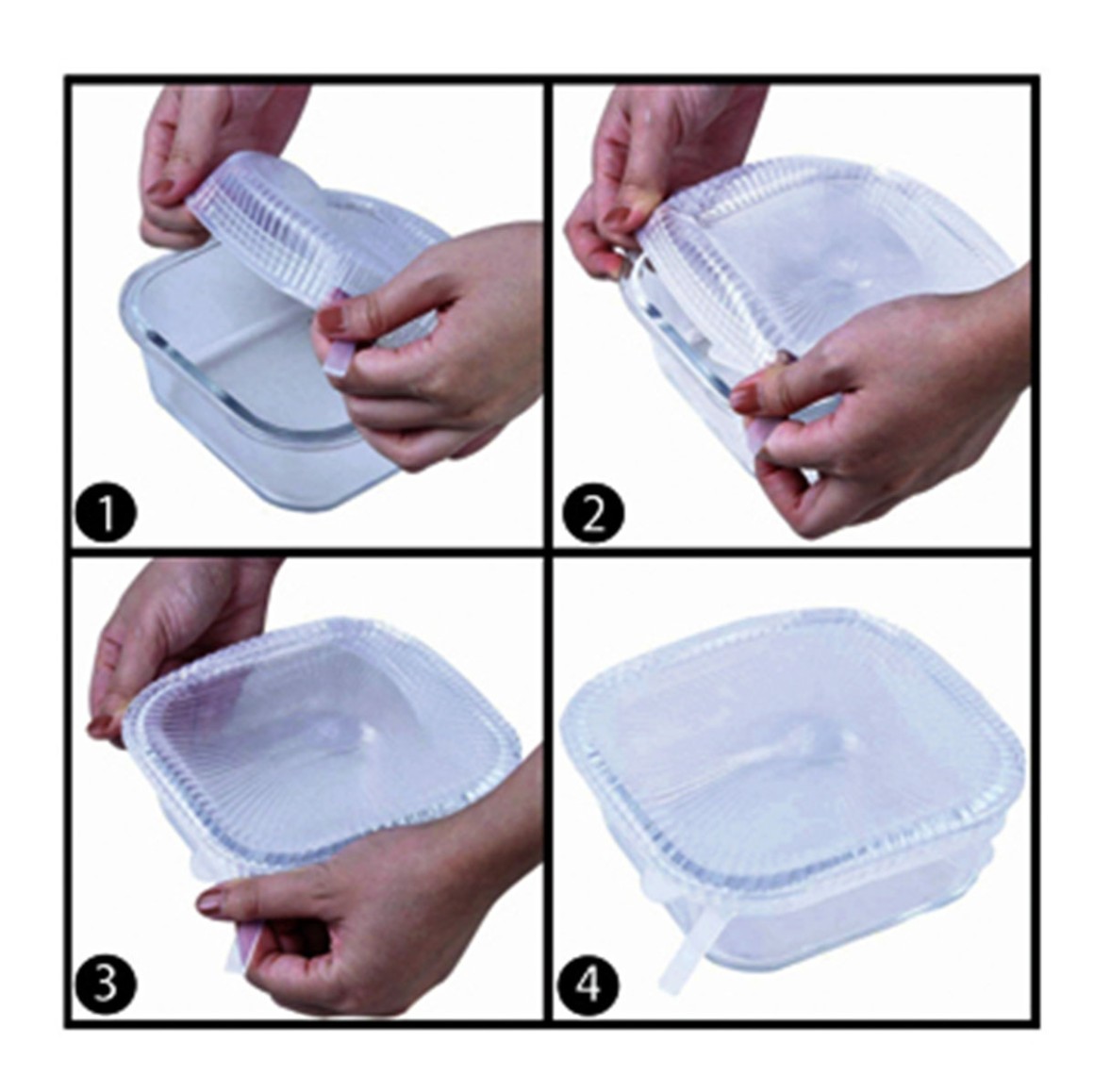 1

2

3

4